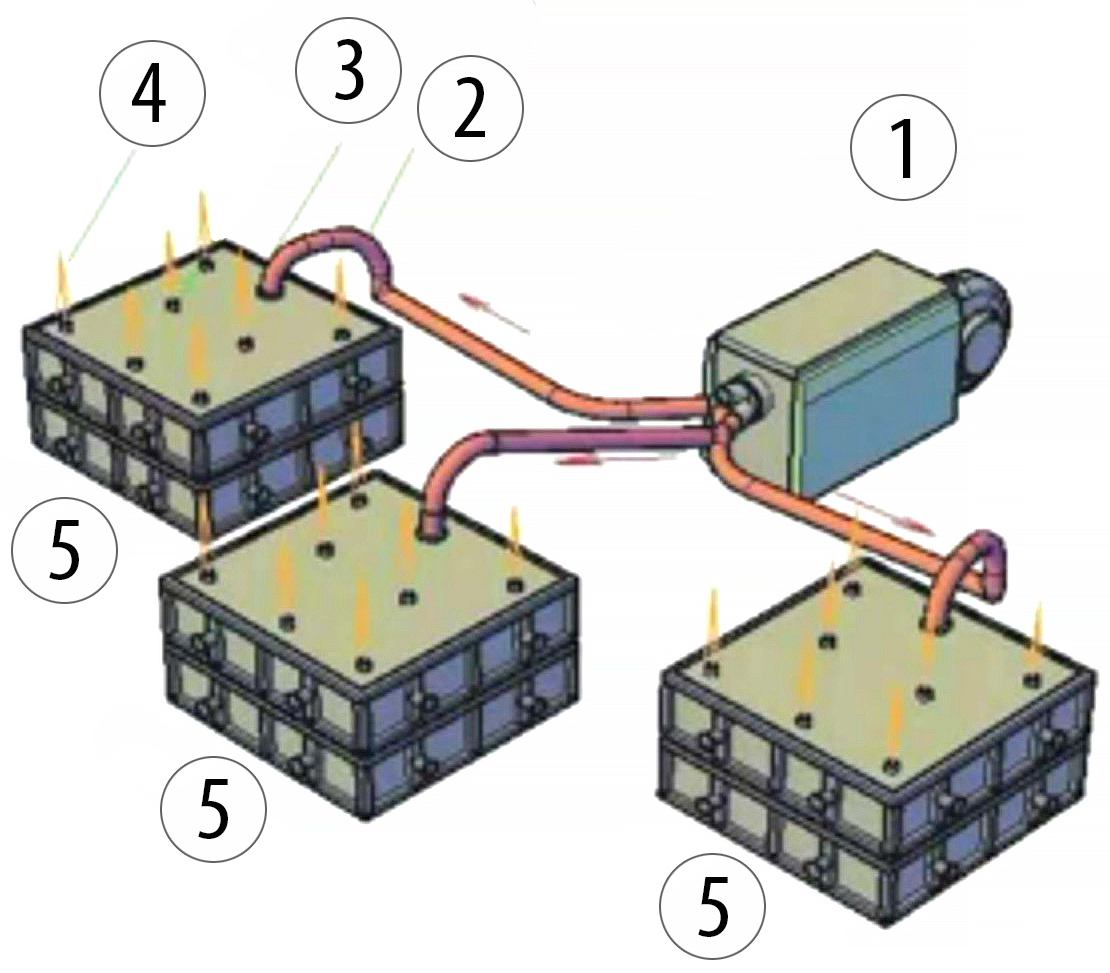 4
3
2
1
5
5
5